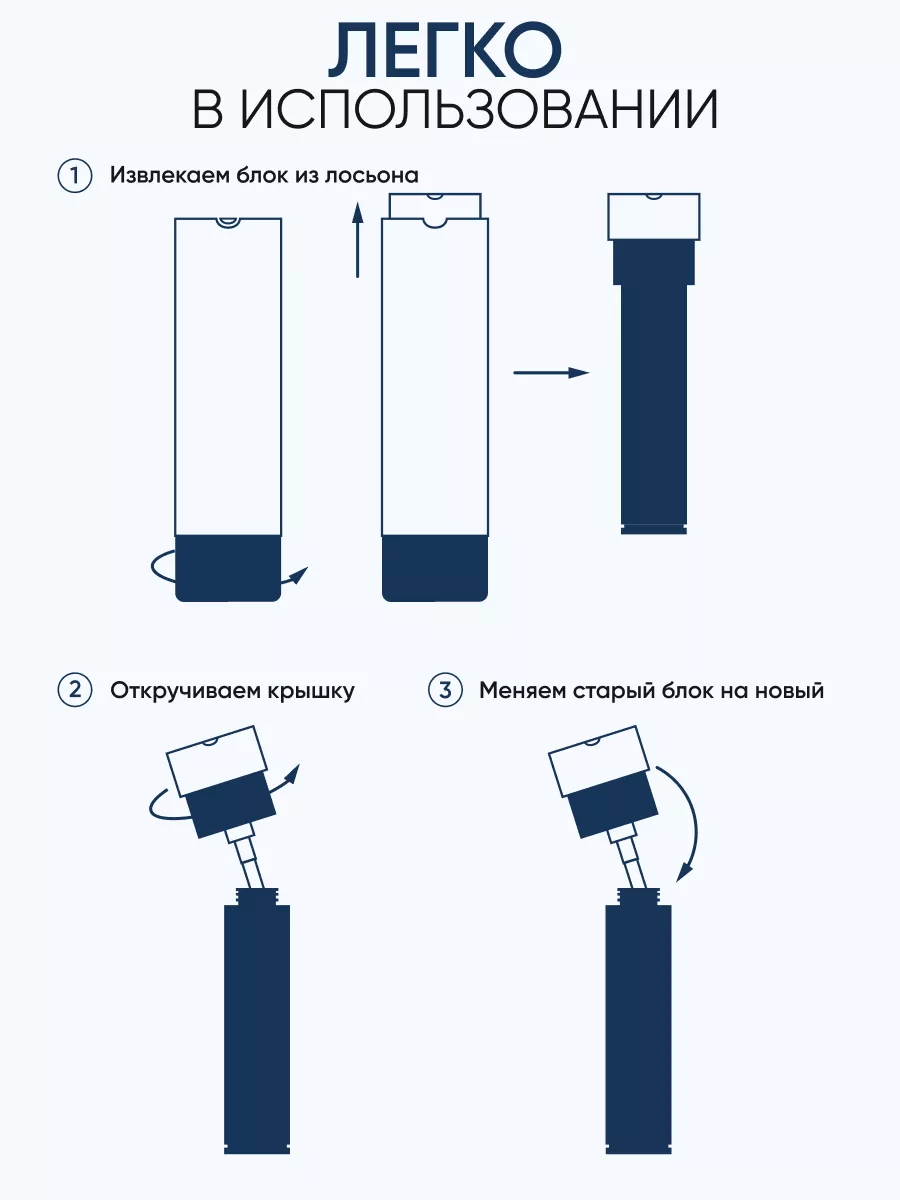 ЛЕГКО
В ИСПОЛЬЗОВАНИИ

1 Извлекаем блок из лосьона

2 Откручиваем крышку

3 Меняем старый блок на новый